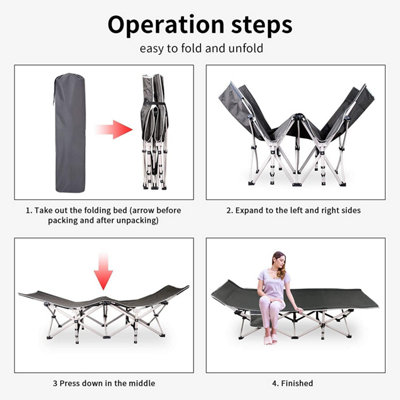 Operation steps

easy to fold and unfold

1. Take out the folding bed (arrow before packing and after unpacking)

2. Expand to the left and right sides

3 Press down in the middle

4. Finished