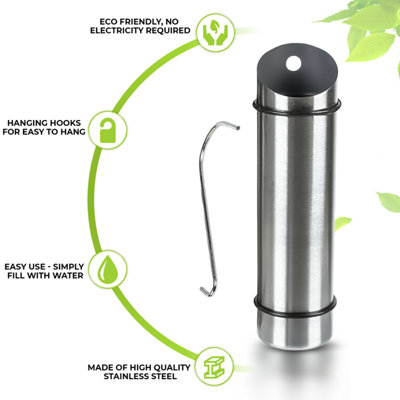 ECO FRIENDLY, NO ELECTRICITY REQUIRED

HANGING HOOKS FOR EASY TO HANG

EASY USE - SIMPLY FILL WITH WATER

MADE OF HIGH QUALITY STAINLESS STEEL