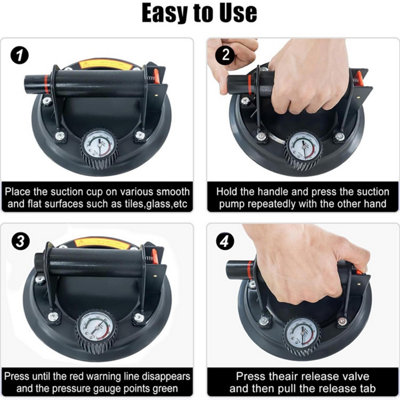 Easy to Use

1

Place the suction cup on various smooth and flat surfaces such as tiles,glass,etc

2

Hold the handle and press the suction pump repeatedly with the other hand

3

Press until the red warning line disappears and the pressure gauge points green

4

Press theair release valve and then pull the release tab