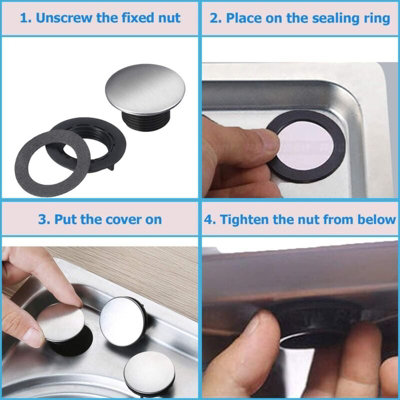 1. Unscrew the fixed nut

2. Place on the sealing ring

3. Put the cover on

4. Tighten the nut from below