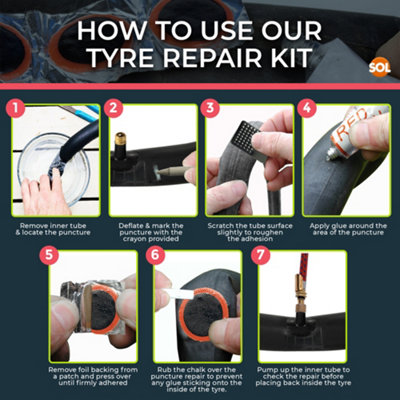 HOW TO USE OUR TYRE REPAIR KIT

SOL

1
Remove inner tube & locate the puncture

2
Deflate & mark the puncture with the crayon provided

3
Scratch the tube surface slightly to roughen the adhesion

4
RED
Apply glue around the area of the puncture

5
Remove foil backing from a patch and press over until firmly adhered

6
Rub the chalk over the puncture repair to prevent any glue sticking onto the inside of the tyre.

7
Pump up the inner tube to check the repair before placing back inside the tyre