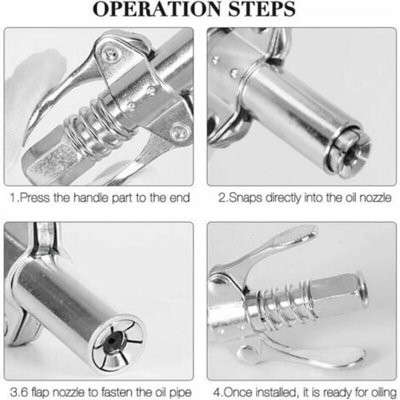 OPERATION STEPS

1.Press the handle part to the end

2.Snaps directly into the oil nozzle

3.6 flap nozzle to fasten the oil pipe

4.Once installed, it is ready for oiling