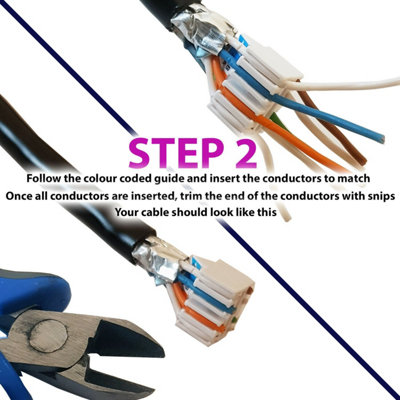 STEP 2

Follow the colour coded guide and insert the conductors to match
Once all conductors are inserted, trim the end of the conductors with snips
Your cable should look like this