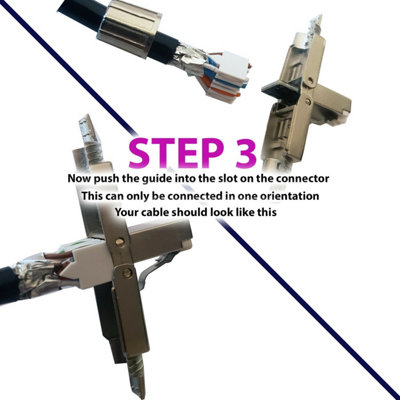 STEP 3

Now push the guide into the slot on the connector
This can only be connected in one orientation
Your cable should look like this