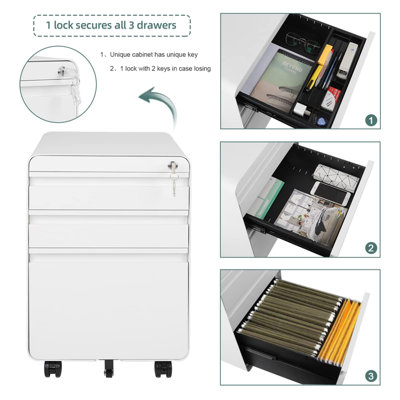 1 lock secures all 3 drawers

1、Unique cabinet has unique key

2、1 lock with 2 keys in case losing

1

2

3