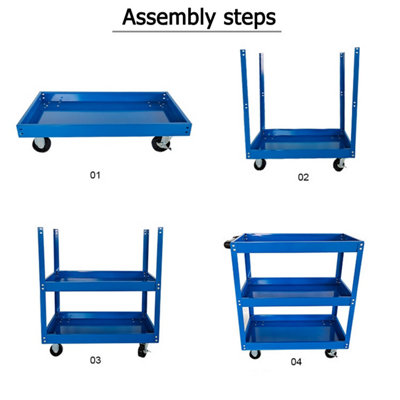 Assembly steps

01

02

03

04