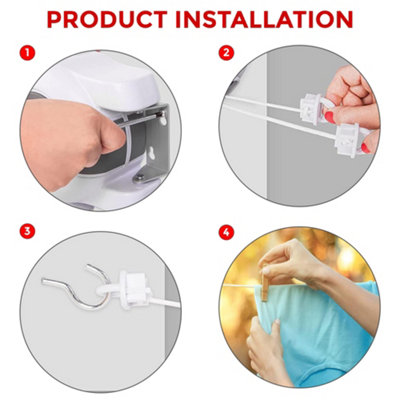 PRODUCT INSTALLATION

1

2

3

4