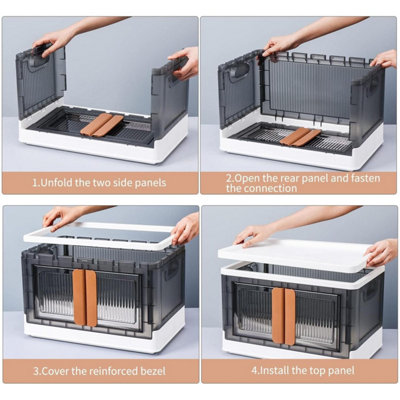 1.Unfold the two side panels

2.Open the rear panel and fasten the connection

3.Cover the reinforced bezel

4.Install the top panel