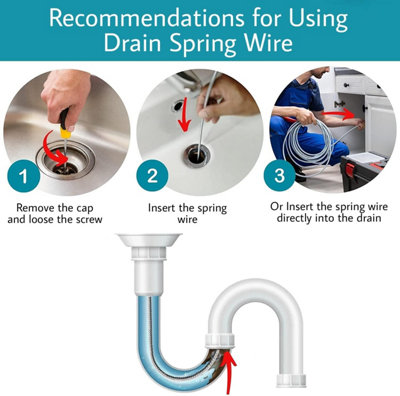 Recommendations for Using Drain Spring Wire

1

Remove the cap and loose the screw

2

Insert the spring wire

3

Or Insert the spring wire directly into the drain