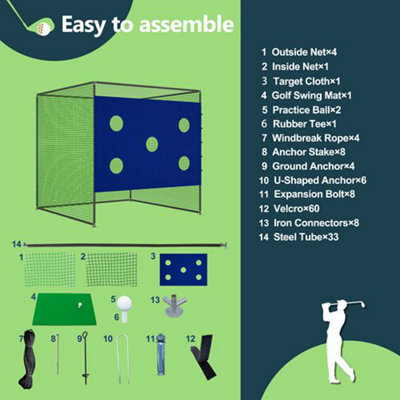 Easy to assemble

1 Outside Net×4
2 Inside Net×1
3 Target Cloth×1
4 Golf Swing Mat×1
5 Practice Ball×2
6 Rubber Tee×1
7 Windbreak Rope×4
8 Anchor Stake×8
9 Ground Anchor×4
10 U-Shaped Anchor×6
11 Expansion Bolt×8
12 Velcro×60
13 Iron Connectors×8
14 Steel Tube×33

14
1
2
3
4
5
6
13
7
8
9
10
11
12