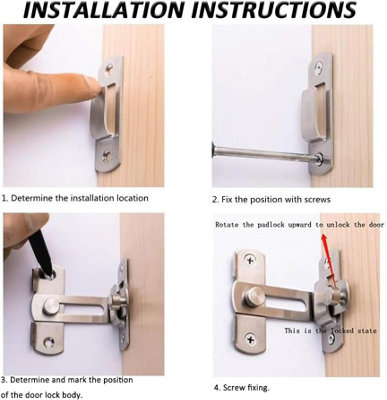 INSTALLATION INSTRUCTIONS

1. Determine the installation location

2. Fix the position with screws

3. Determine and mark the position of the door lock body.

Rotate the padlock upward to unlock the door

This is the locked state

4. Screw fixing.