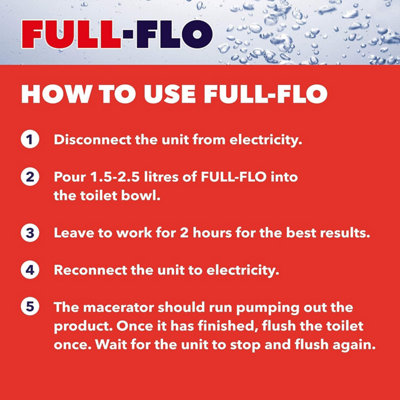 FULL-FLO

HOW TO USE FULL-FLO

1 Disconnect the unit from electricity.

2 Pour 1.5-2.5 litres of FULL-FLO into the toilet bowl.

3 Leave to work for 2 hours for the best results.

4 Reconnect the unit to electricity.

5 The macerator should run pumping out the product. Once it has finished, flush the toilet once. Wait for the unit to stop and flush again.