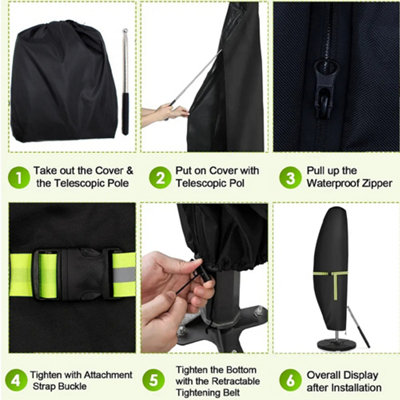 1 Take out the Cover & the Telescopic Pole

2 Put on Cover with Telescopic Pol

3 Pull up the Waterproof Zipper

4 Tighten with Attachment Strap Buckle

5 Tighten the Bottom with the Retractable Tightening Belt

6 Overall Display after Installation