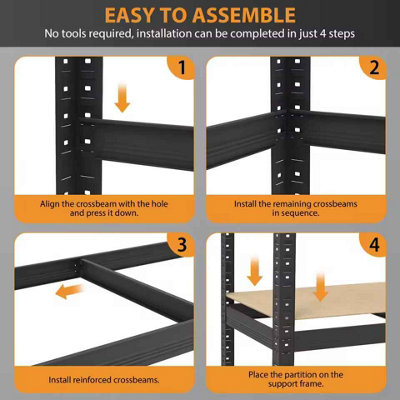 EASY TO ASSEMBLE

No tools required, installation can be completed in just 4 steps

1

Align the crossbeam with the hole and press it down.

2

Install the remaining crossbeams in sequence.

3

Install reinforced crossbeams.

4

Place the partition on the support frame.