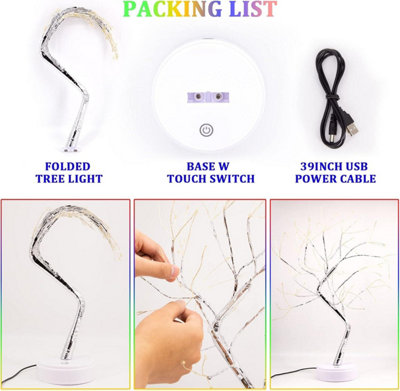 PACKING LIST

FOLDED TREE LIGHT

BASE W TOUCH SWITCH

39INCH USB POWER CABLE