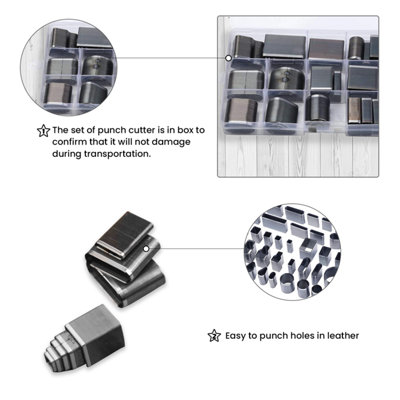 1 The set of punch cutter is in box to confirm that it will not damage during transportation.

2 Easy to punch holes in leather