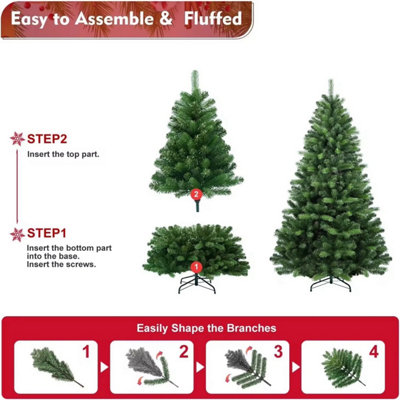 Easy to Assemble & Fluffed

STEP2
Insert the top part.

STEP1
Insert the bottom part into the base.
Insert the screws.

2

1

Easily Shape the Branches

1

2

3

4