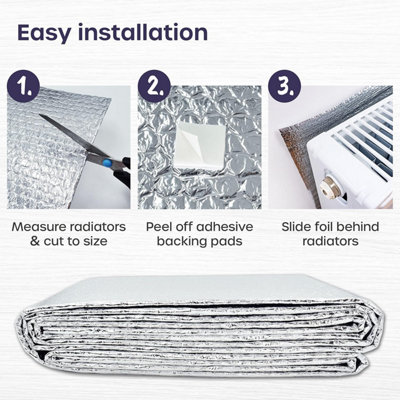 Easy installation

1.

Measure radiators & cut to size

2.

Peel off adhesive backing pads

3.

Slide foil behind radiators