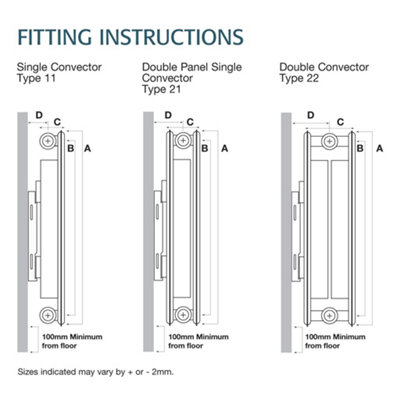 FITTING INSTRUCTIONS

Single Convector Type 11

D
C
B
A

100mm Minimum from floor

Double Panel Single Convector Type 21

D
C
B
A

100mm Minimum from floor

Double Convector Type 22

D
C
B
A

100mm Minimum from floor

Sizes indicated may vary by + or - 2mm.