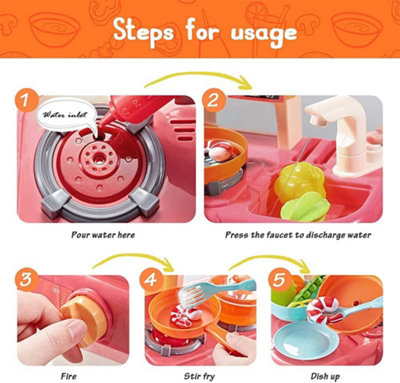 Steps for usage

1

Water inlet

Pour water here

2

Press the faucet to discharge water

3

Fire

4

Stir fry

5

Dish up