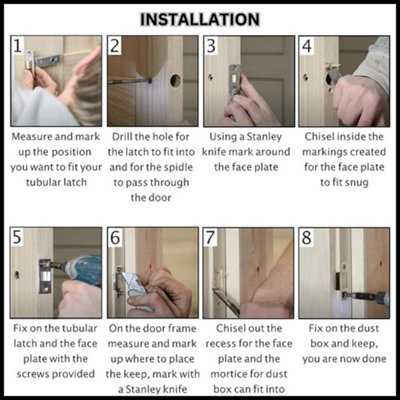 INSTALLATION

1

Measure and mark up the position you want to fit your tubular latch

2

Drill the hole for the latch to fit into and for the spidle to pass through the door

3

Using a Stanley knife mark around the face plate

4

Chisel inside the markings created for the face plate to fit snug

5

Fix on the tubular latch and the face plate with the screws provided

6

On the door frame measure and mark up where to place the keep, mark with a Stanley knife

7

Chisel out the recess for the face plate and the mortice for dust box can fit into

8

Fix on the dust box and keep, you are now done