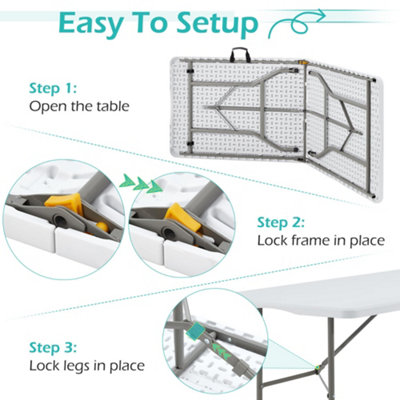 Easy To Setup

Step 1:
Open the table

Step 2:
Lock frame in place

Step 3:
Lock legs in place