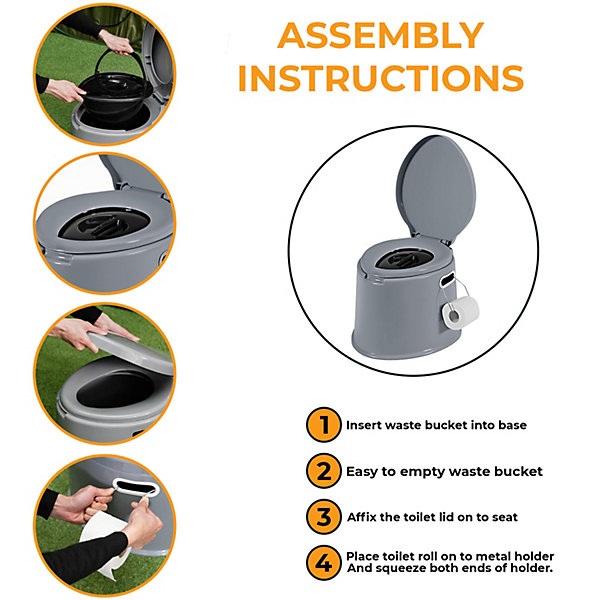 ASSEMBLY INSTRUCTIONS

1 Insert waste bucket into base

2 Easy to empty waste bucket

3 Affix the toilet lid on to seat

4 Place toilet roll on to metal holder And squeeze both ends of holder.