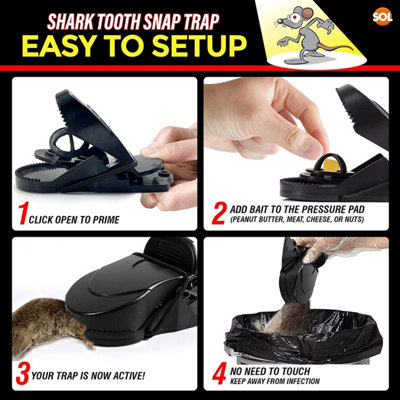 SHARK TOOTH SNAP TRAP
EASY TO SETUP

SOL

1 CLICK OPEN TO PRIME

2 ADD BAIT TO THE PRESSURE PAD
(PEANUT BUTTER, MEAT, CHEESE, OR NUTS)

3 YOUR TRAP IS NOW ACTIVE!

4 NO NEED TO TOUCH
KEEP AWAY FROM INFECTION