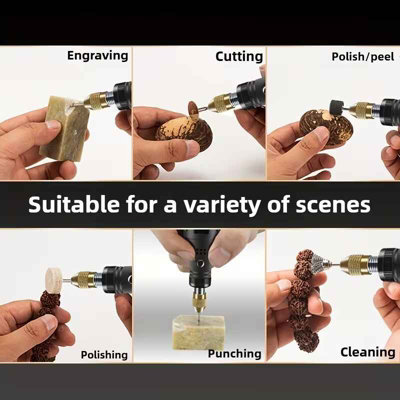 Engraving

Cutting

Polish/peel

Suitable for a variety of scenes

Polishing

Punching

Cleaning