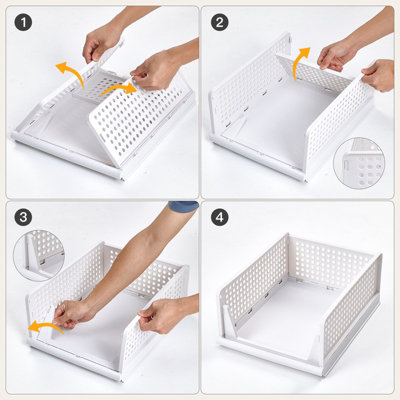 1

2

3

4