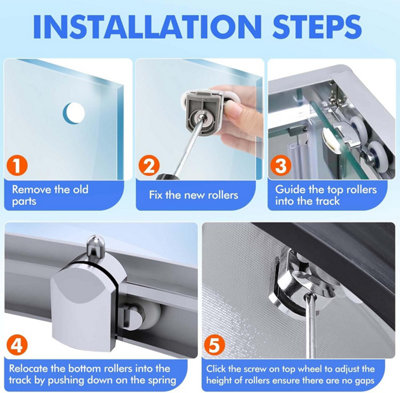 INSTALLATION STEPS

1
Remove the old parts

2
Fix the new rollers

3
Guide the top rollers into the track

4
Relocate the bottom rollers into the track by pushing down on the spring

5
Click the screw on top wheel to adjust the height of rollers ensure there are no gaps