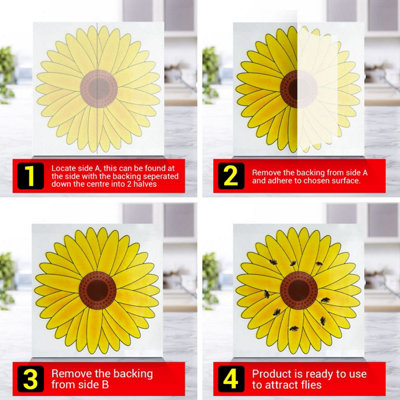 1
Locate side A, this can be found at the side with the backing seperated down the centre into 2 halves

2
Remove the backing from side A and adhere to chosen surface.

3
Remove the backing from side B

4
Product is ready to use to attract flies