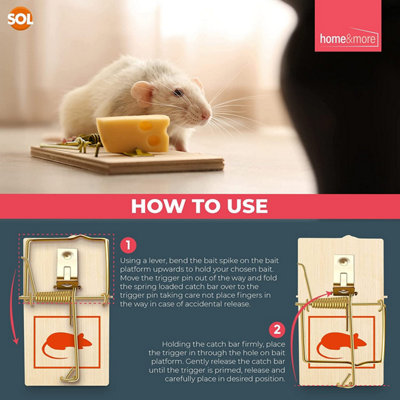 SOL

home&more

HOW TO USE

1

Using a lever, bend the bait spike on the bait platform upwards to hold your chosen bait. Move the trigger pin out of the way and fold the spring loaded catch bar over to the trigger pin taking care not place fingers in the way in case of accidental release.

2

Holding the catch bar firmly, place the trigger in through the hole on bait platform. Gently release the catch bar until the trigger is primed, release and carefully place in desired position.