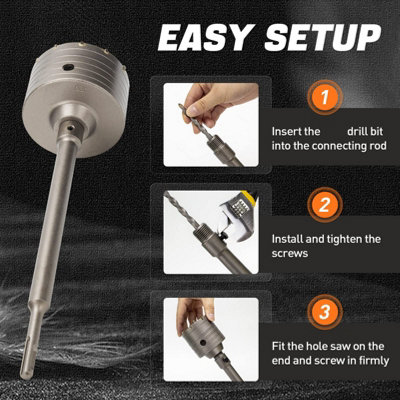 EASY SETUP

1

Insert the drill bit into the connecting rod

2

Install and tighten the screws

3

Fit the hole saw on the end and screw in firmly