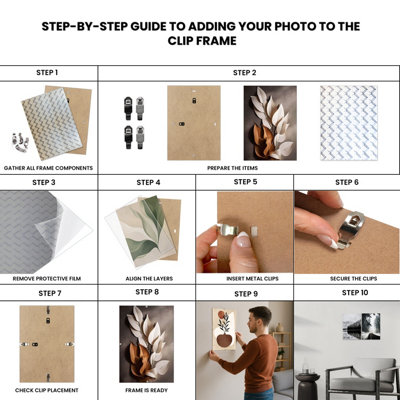 STEP-BY-STEP GUIDE TO ADDING YOUR PHOTO TO THE CLIP FRAME

STEP 1

GATHER ALL FRAME COMPONENTS

STEP 2

PREPARE THE ITEMS

STEP 3

REMOVE PROTECTIVE FILM

STEP 4

ALIGN THE LAYERS

STEP 5

INSERT METAL CLIPS

STEP 6

SECURE THE CLIPS

STEP 7

CHECK CLIP PLACEMENT

STEP 8

FRAME IS READY

STEP 9

STEP 10