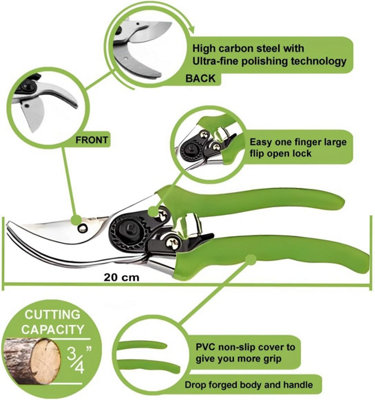 High carbon steel with Ultra-fine polishing technology

BACK

FRONT

Easy one finger large flip open lock

20 cm

CUTTING CAPACITY

$\frac{3}{4}$"

PVC non-slip cover to give you more grip

Drop forged body and handle