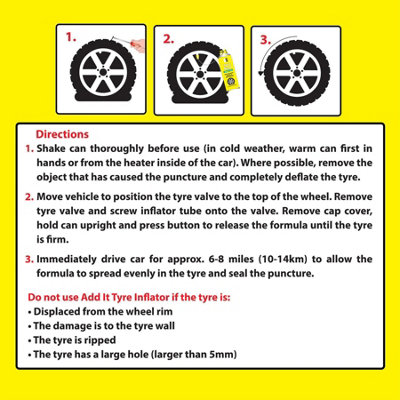 1.

2.

3.

Directions

1. Shake can thoroughly before use (in cold weather, warm can first in hands or from the heater inside of the car). Where possible, remove the object that has caused the puncture and completely deflate the tyre.

2. Move vehicle to position the tyre valve to the top of the wheel. Remove tyre valve and screw inflator tube onto the valve. Remove cap cover, hold can upright and press button to release the formula until the tyre is firm.

3. Immediately drive car for approx. 6-8 miles (10-14km) to allow the formula to spread evenly in the tyre and seal the puncture.

Do not use Add It Tyre Inflator if the tyre is:
• Displaced from the wheel rim
• The damage is to the tyre wall
• The tyre is ripped
• The tyre has a large hole (larger than 5mm)