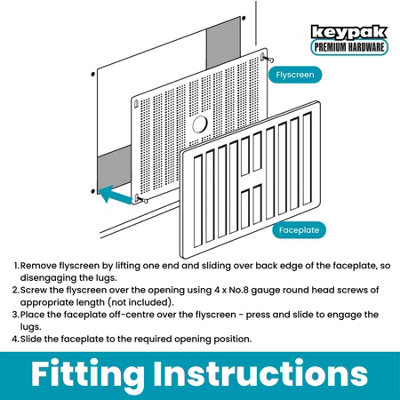 keypak
PREMIUM HARDWARE

Flyscreen

Faceplate

1. Remove flyscreen by lifting one end and sliding over back edge of the faceplate, so disengaging the lugs.
2. Screw the flyscreen over the opening using 4 x No.8 gauge round head screws of appropriate length (not included).
3. Place the faceplate off-centre over the flyscreen - press and slide to engage the lugs.
4. Slide the faceplate to the required opening position.

Fitting Instructions