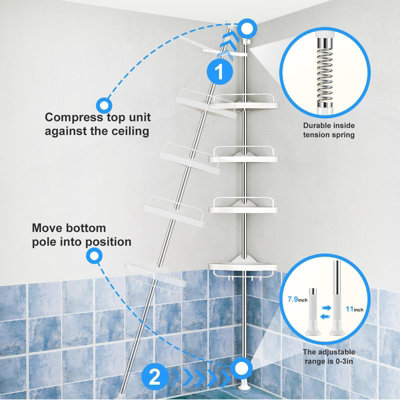 1

Compress top unit against the ceiling

Durable inside tension spring

Move bottom pole into position

7.9inch

11inch

The adjustable range is 0-3in

2