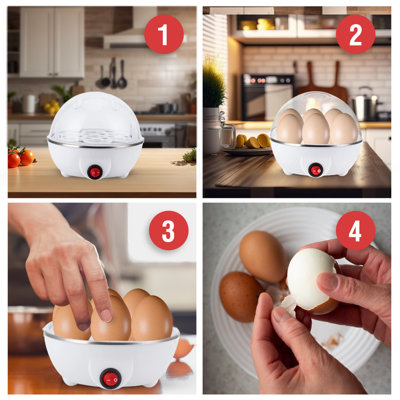 1

2

3

4