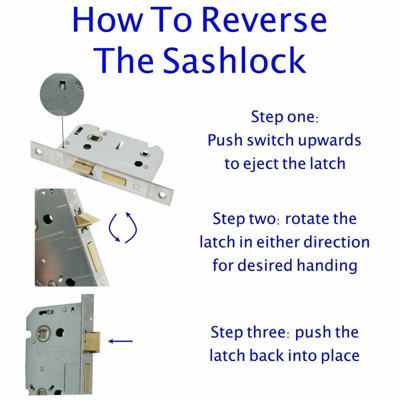 How To Reverse The Sashlock

Step one:
Push switch upwards to eject the latch

Step two: rotate the latch in either direction for desired handing

Step three: push the latch back into place