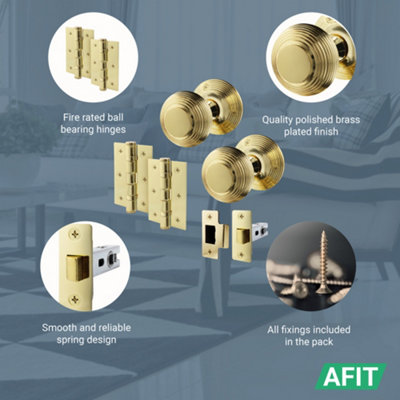 Fire rated ball bearing hinges

Quality polished brass plated finish

Smooth and reliable spring design

All fixings included in the pack

AFIT