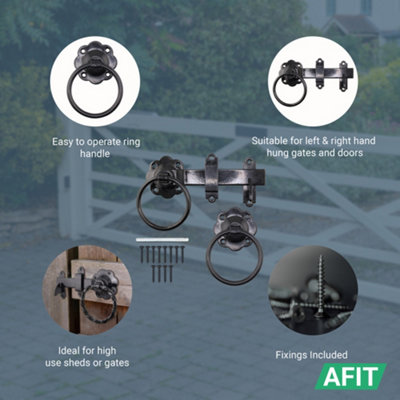 Easy to operate ring handle

Suitable for left & right hand hung gates and doors

Ideal for high use sheds or gates

Fixings Included

AFIT