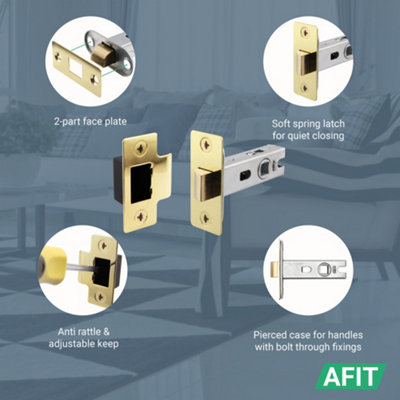 2-part face plate

Soft spring latch for quiet closing

Anti rattle & adjustable keep

Pierced case for handles with bolt through fixings

AFIT