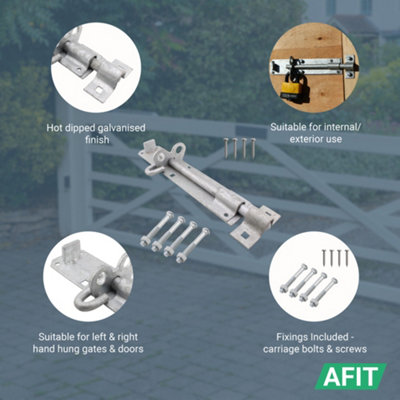 Hot dipped galvanised finish

Suitable for internal/ exterior use

Suitable for left & right hand hung gates & doors

Fixings Included - carriage bolts & screws

AFIT