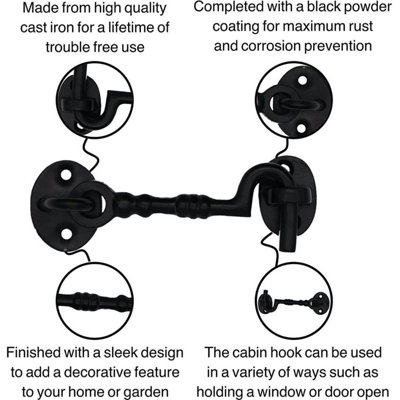 Made from high quality cast iron for a lifetime of trouble free use

Completed with a black powder coating for maximum rust and corrosion prevention

Finished with a sleek design to add a decorative feature to your home or garden

The cabin hook can be used in a variety of ways such as holding a window or door open