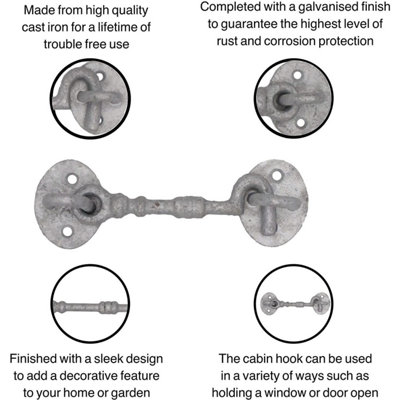 Made from high quality cast iron for a lifetime of trouble free use

Completed with a galvanised finish to guarantee the highest level of rust and corrosion protection

Finished with a sleek design to add a decorative feature to your home or garden

The cabin hook can be used in a variety of ways such as holding a window or door open