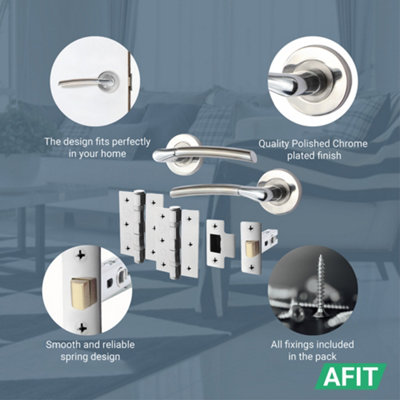 The design fits perfectly in your home

Quality Polished Chrome plated finish

Smooth and reliable spring design

All fixings included in the pack

AFIT