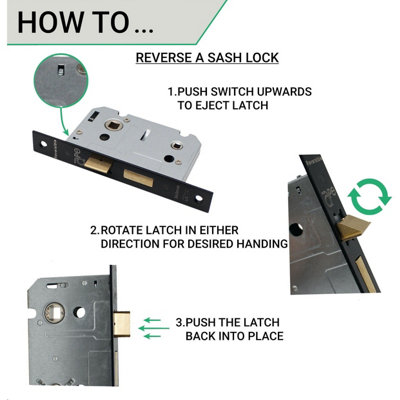 HOW TO ...

REVERSE A SASH LOCK

1.PUSH SWITCH UPWARDS TO EJECT LATCH

2.ROTATE LATCH IN EITHER DIRECTION FOR DESIRED HANDING

3.PUSH THE LATCH BACK INTO PLACE