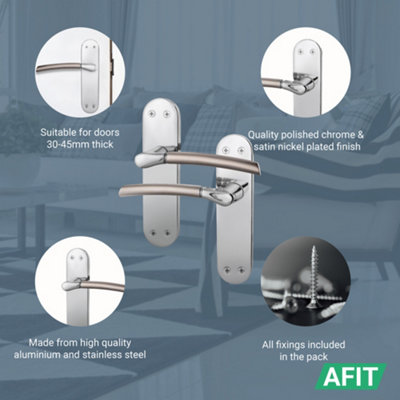 Suitable for doors
30-45mm thick

Quality polished chrome &
satin nickel plated finish

Made from high quality
aluminium and stainless steel

All fixings included
in the pack

AFIT